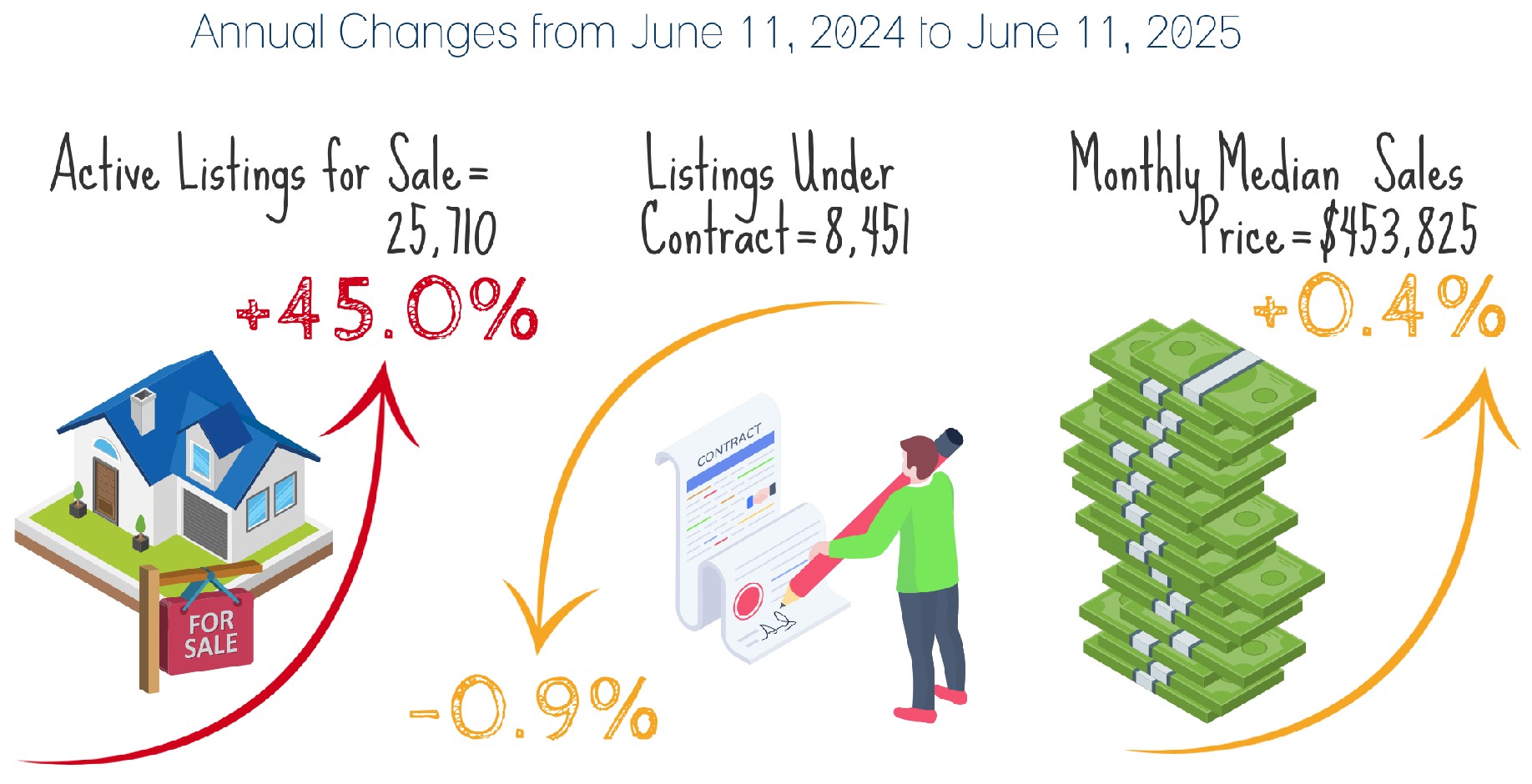 Annual Changes from June 11, 2024 to June 11, 2025

Active Listings for Sale = 25,710

+45.0%

FOR SALE

Listings Under Contract = 8,451

CONTRACT

-0.9%

Monthly Median Sales Price = $453,825

+0.4%