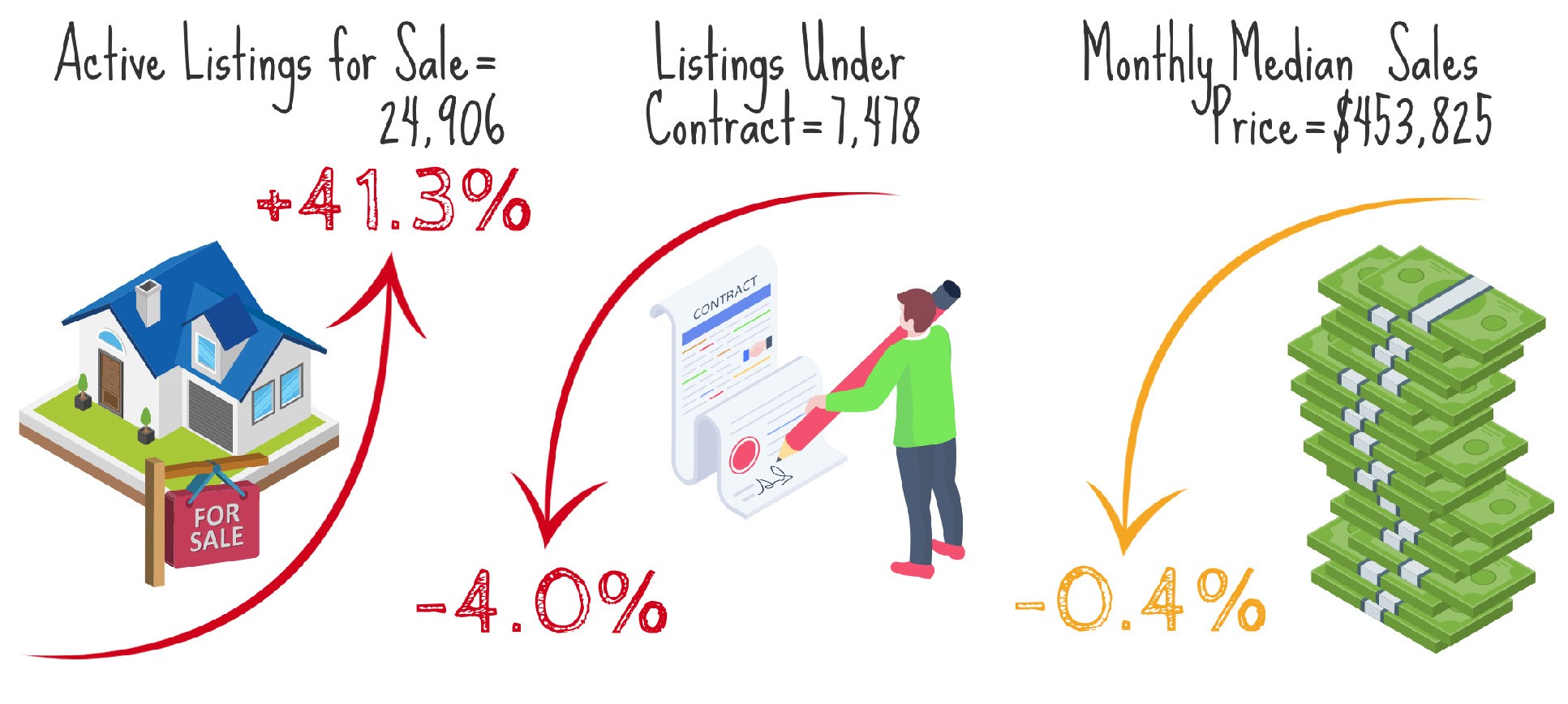 Active Listings for Sale = 24,906

+41.3%

FOR SALE

Listings Under Contract = 7,478

CONTRACT

-4.0%

Monthly Median Sales Price = $453,825

-0.4%