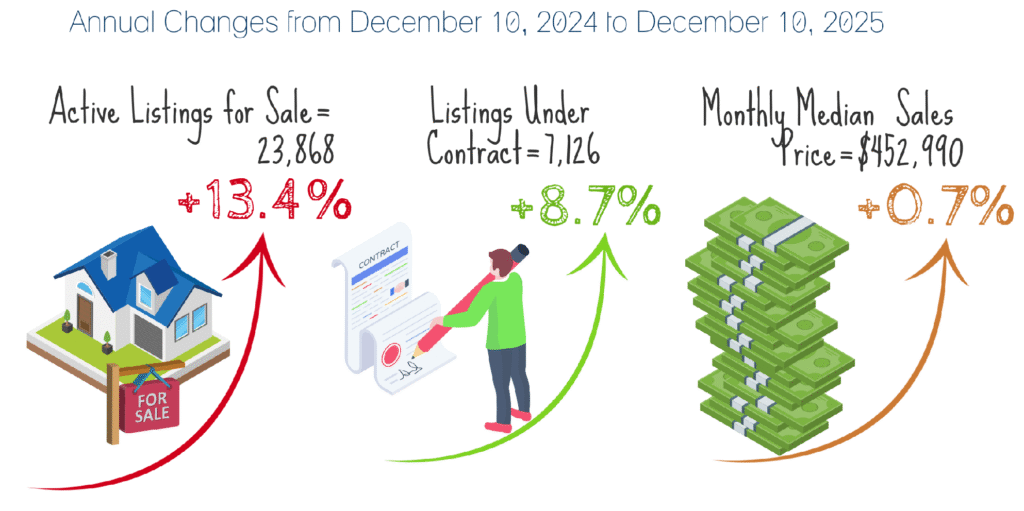 Annual Changes from December 10, 2024 to December 10, 2025

Active Listings for Sale = 23,868

+13.4%

FOR SALE

Listings Under Contract = 7,126

+8.7%

CONTRACT

Monthly Median Sales Price = $452,990

+0.7%